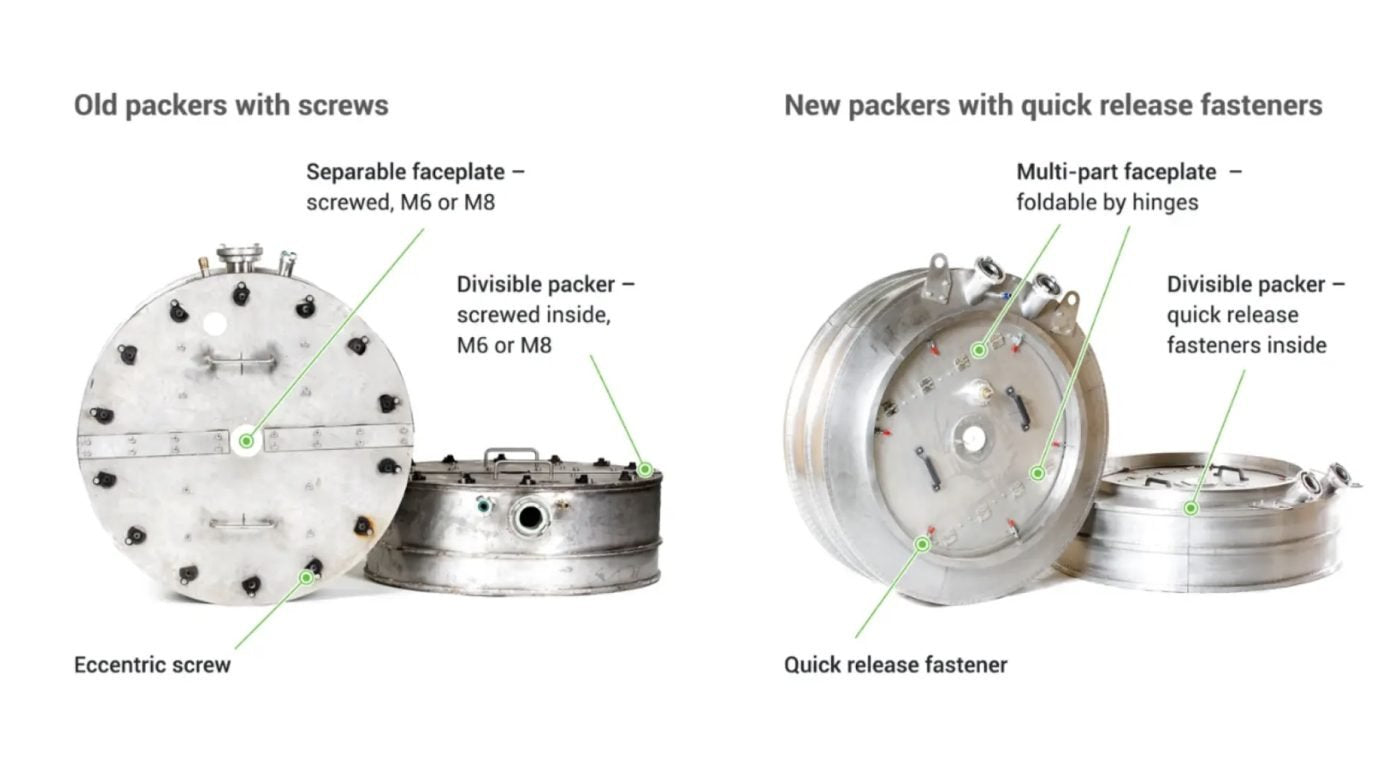 Old packers with screws

Separable faceplate – screwed, M6 or M8

Divisible packer – screwed inside, M6 or M8

Eccentric screw

New packers with quick release fasteners

Multi-part faceplate – foldable by hinges

Divisible packer – quick release fasteners inside

Quick release fastener